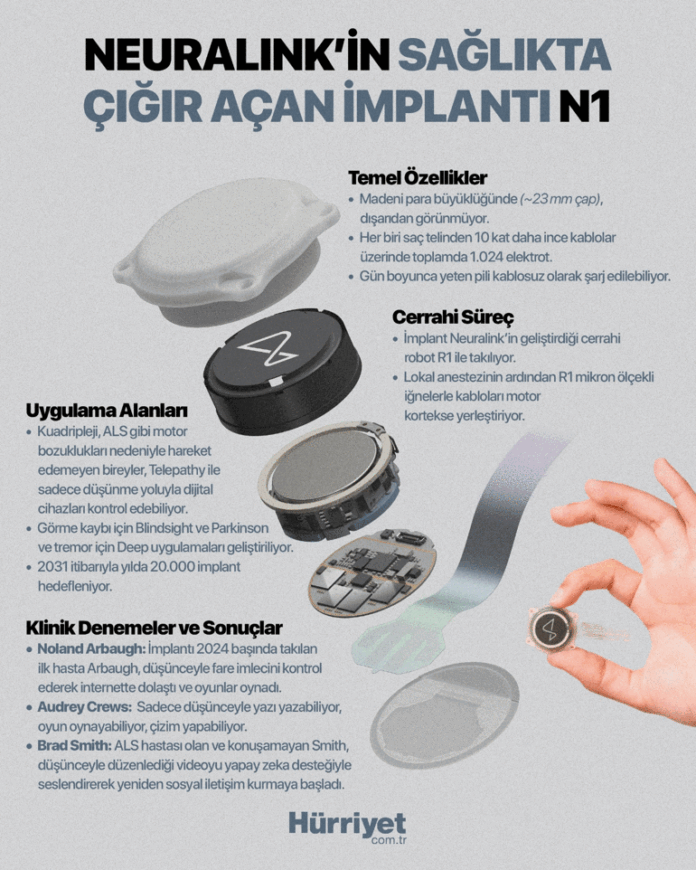 NEURALINK'İN SAĞLIKTA ÇIĞIR AÇAN İMPLANTI N1

Temel Özellikler
• Madeni para büyüklüğünde (~23 mm çap), dışarıdan görünmüyor.
• Her biri saç telinden 10 kat daha ince kablolar üzerinde toplamda 1.024 elektrot.
• Gün boyunca yeten pili kablosuz olarak şarj edilebiliyor.

Cerrahi Süreç
• İmplant Neuralink'in geliştirdiği cerrahi robot R1 ile takılıyor.
• Lokal anestezinin ardından R1 mikron ölçekli iğnelerle kabloları motor kortekse yerleştiriyor.

Uygulama Alanları
• Kuadripleji, ALS gibi motor bozuklukları nedeniyle hareket edemeyen bireyler, Telepathy ile sadece düşünme yoluyla dijital cihazları kontrol edebiliyor.
• Görme kaybı için Blindsight ve Parkinson ve tremor için Deep uygulamaları geliştiriliyor.
• 2031 itibarıyla yılda 20.000 implant hedefleniyor.

Klinik Denemeler ve Sonuçlar
• Noland Arbaugh: İmplantı 2024 başında takılan ilk hasta Arbaugh, düşünceyle fare imlecini kontrol ederek internette dolaştı ve oyunlar oynadı.
• Audrey Crews: Sadece düşünceyle yazı yazabiliyor, oyun oynayabiliyor, çizim yapabiliyor.
• Brad Smith: ALS hastası olan ve konuşamayan Smith, düşünceyle düzenlediği videoyu yapay zeka desteğiyle seslendirerek yeniden sosyal iletişim kurmaya başladı.

Hürriyet
com.tr